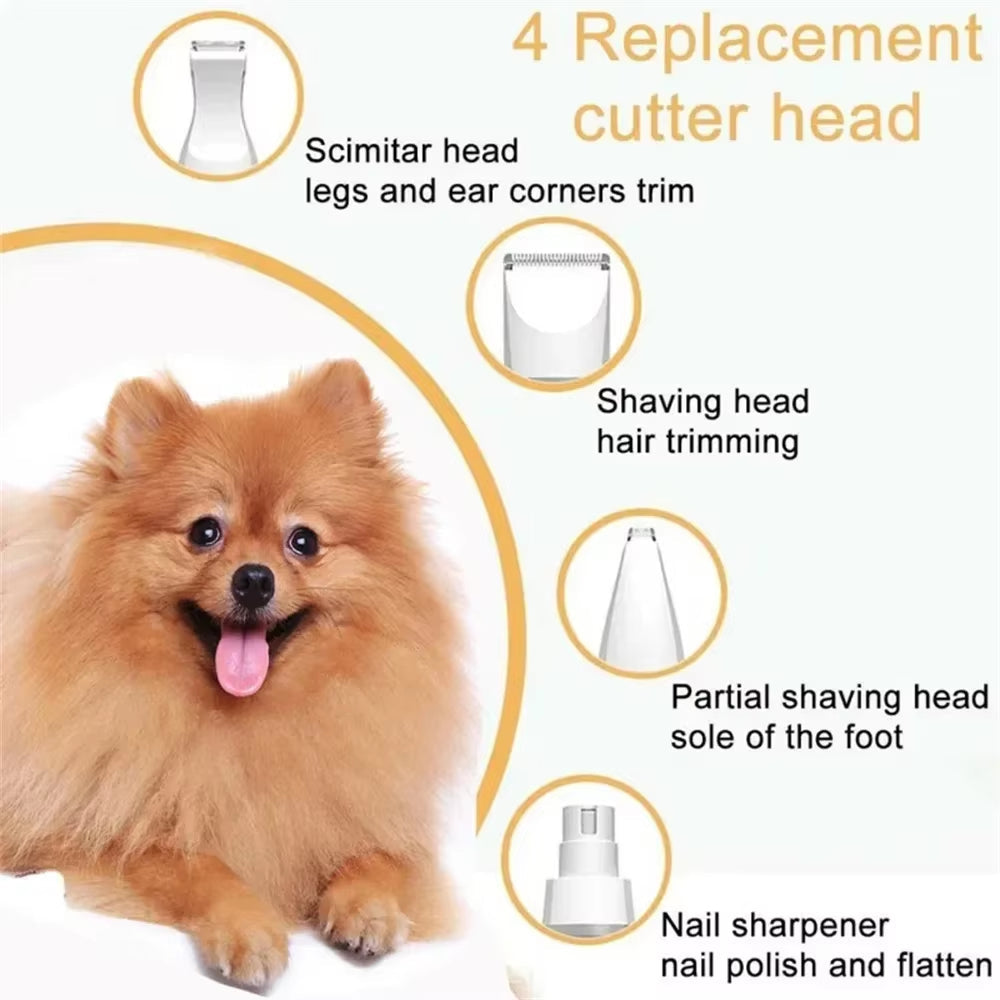 4 Replacement cutter head

Scimitar head
legs and ear corners trim

Shaving head
hair trimming

Partial shaving head
sole of the foot

Nail sharpener
nail polish and flatten